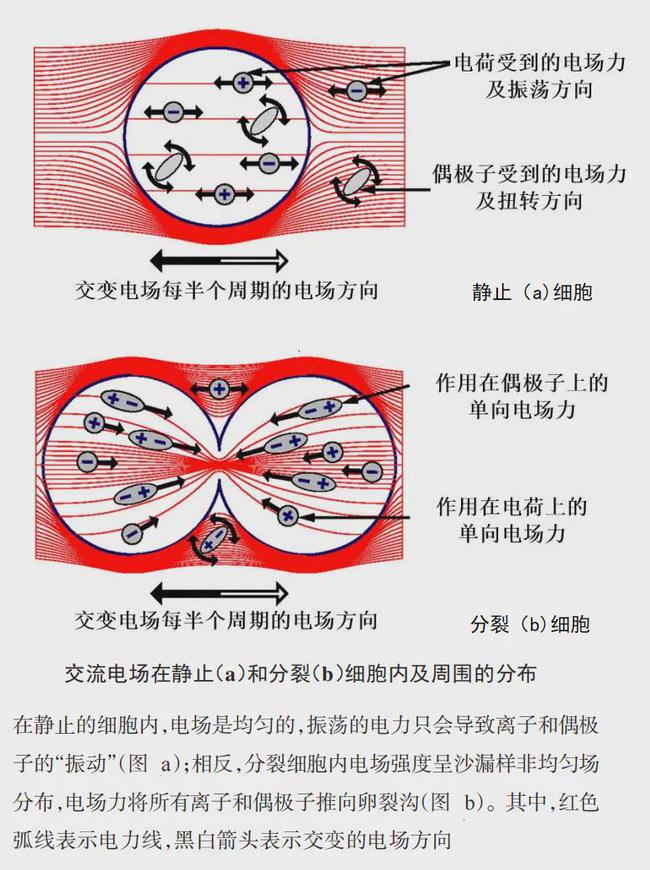 电荷受到的电场力及振荡方向

偶极子受到的电场力及扭转方向

交变电场每半个周期的电场方向

静止（a）细胞

作用在偶极子上的单向电场力

作用在电荷上的单向电场力

交变电场每半个周期的电场方向

分裂（b）细胞

交流电场在静止(a)和分裂(b)细胞内及周围的分布

在静止的细胞内,电场是均匀的,振荡的电力只会导致离子和偶极子的“振动”(图 a);相反,分裂细胞内电场强度呈沙漏样非均匀场分布,电场力将所有离子和偶极子推向卵裂沟(图 b)。其中,红色弧线表示电力线,黑白箭头表示交变的电场方向