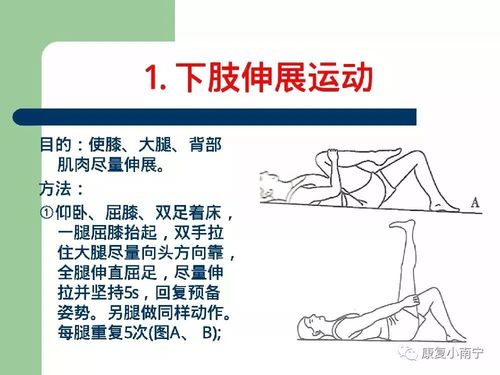 1. 下肢伸展运动

目的：使膝、大腿、背部肌肉尽量伸展。

方法：

①仰卧、屈膝、双足着床，一腿屈膝抬起，双手拉住大腿尽量向头方向靠，全腿伸直屈足，尽量伸拉并坚持5s，回复预备姿势。另腿做同样动作。每腿重复5次(图A、 B);

A

康复小南宁